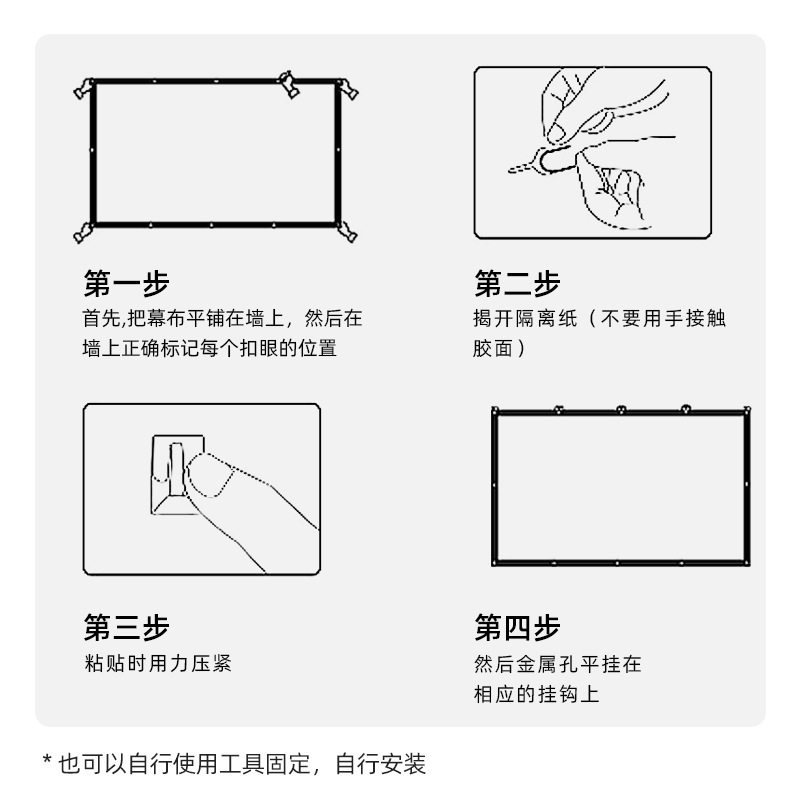 第一步
首先,把幕布平铺在墙上，然后在墙上正确标记每个扣眼的位置

第二步
揭开隔离纸（不要用手接触胶面）

第三步
粘贴时用力压紧

第四步
然后金属孔平挂在相应的挂钩上

* 也可以自行使用工具固定，自行安装