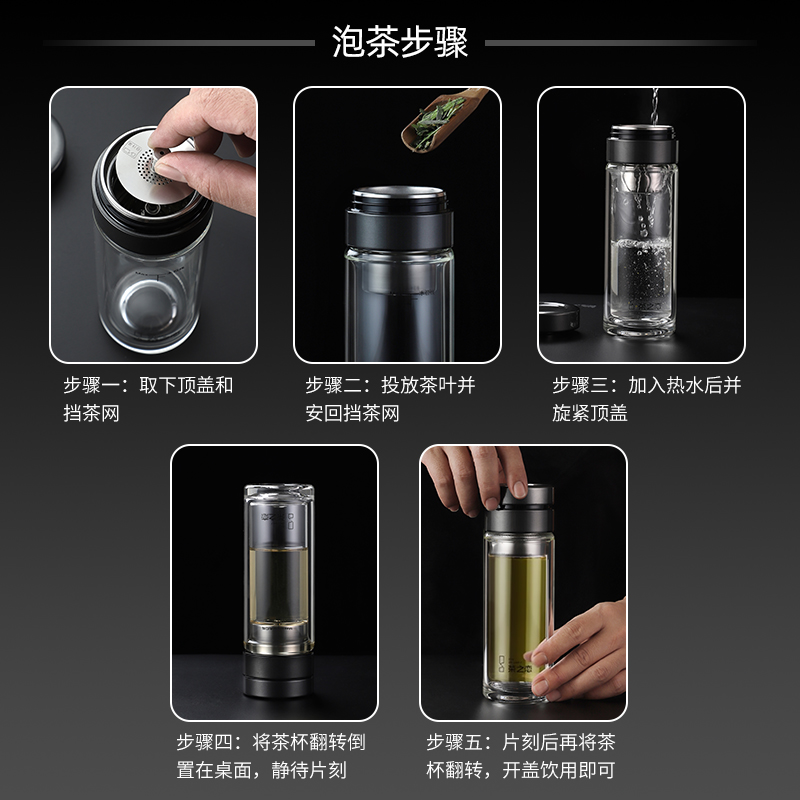 泡茶步骤

步骤一：取下顶盖和挡茶网

步骤二：投放茶叶并安回挡茶网

步骤三：加入热水后并旋紧顶盖

步骤四：将茶杯翻转倒置在桌面，静待片刻

步骤五：片刻后再将茶杯翻转，开盖饮用即可