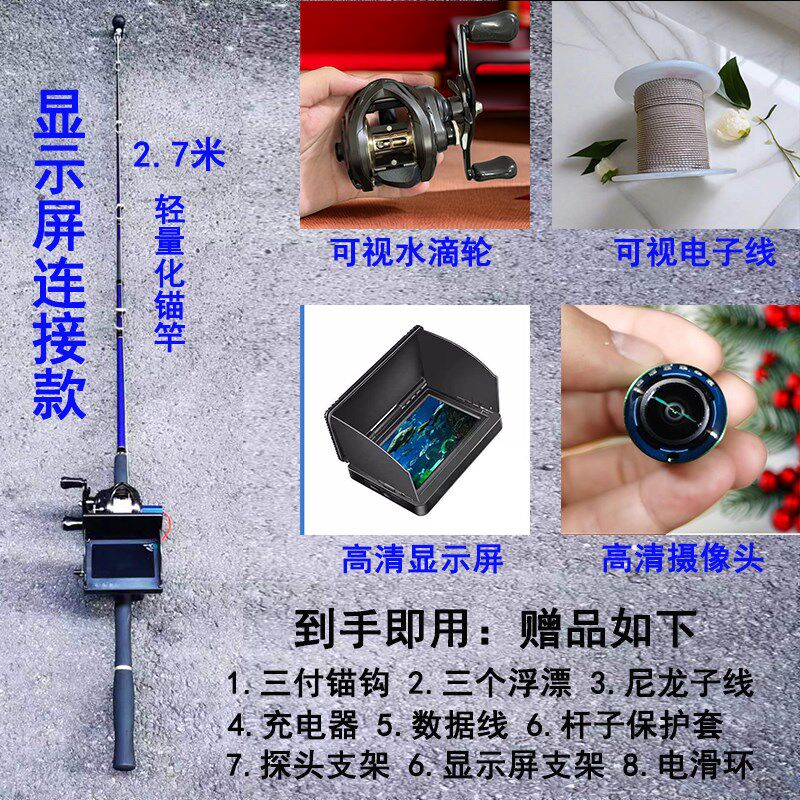 显示屏连接款

2.7米

轻量化锚竿

可视水滴轮

可视电子线

高清显示屏

高清摄像头

到手即用：赠品如下

1.三付锚钩 2.三个浮漂 3.尼龙子线
4.充电器 5.数据线 6.杆子保护套
7.探头支架 6.显示屏支架 8.电滑环