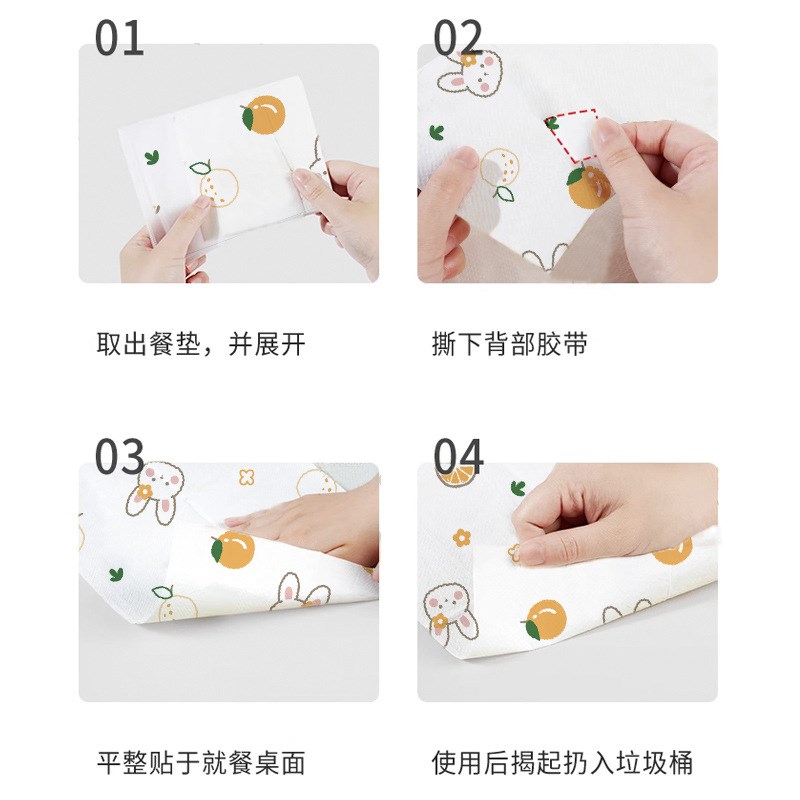 01

取出餐垫，并展开

02

撕下背部胶带

03

平整贴于就餐桌面

04

使用后揭起扔入垃圾桶