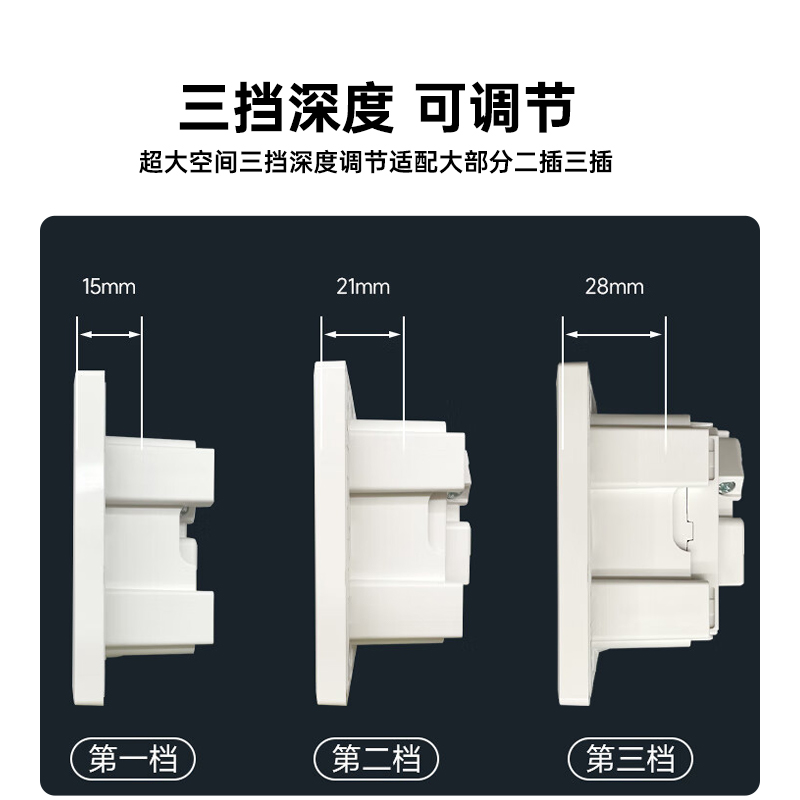 三挡深度 可调节

超大空间三挡深度调节适配大部分二插三插

15mm

21mm

28mm

第一档

第二档

第三档