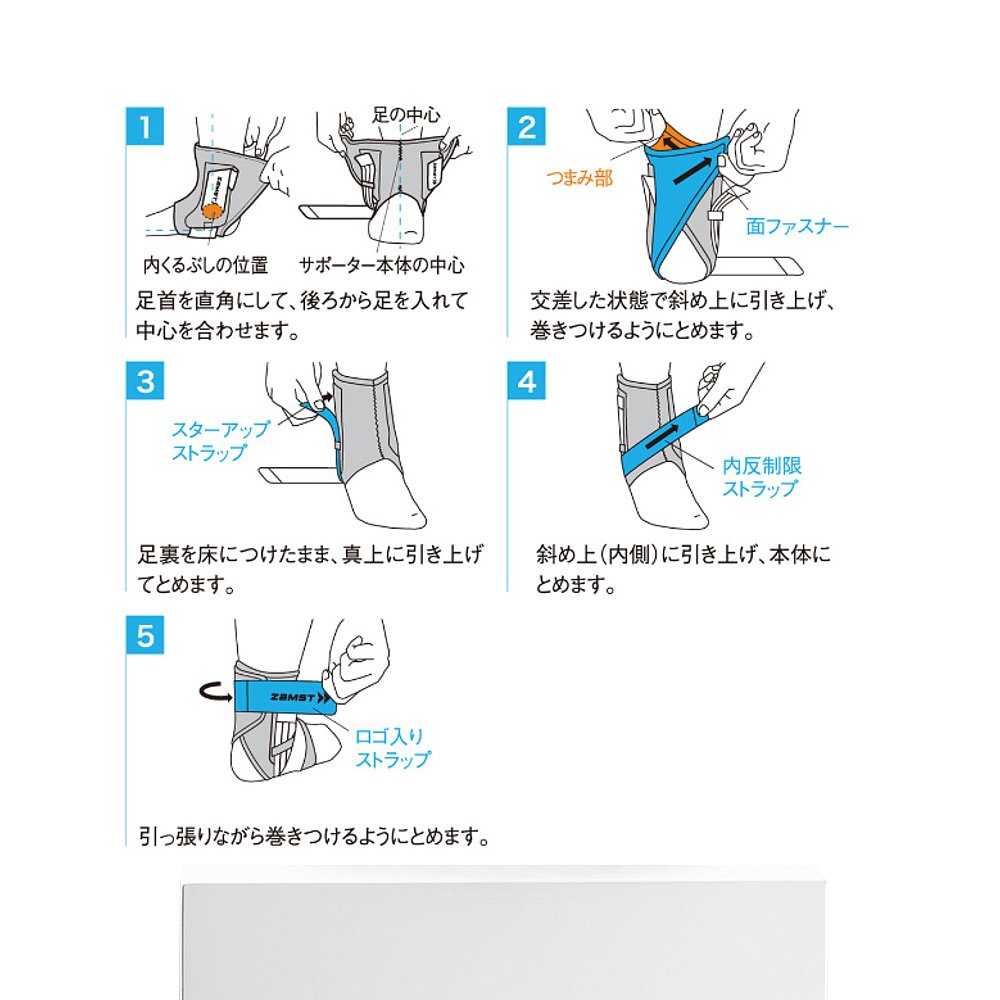 1

足の中心

内くるぶしの位置　サポーター本体の中心

足首を直角にして、後ろから足を入れて中心を合わせます。

2

つまみ部

面ファスナー

交差した状態で斜め上に引き上げ、巻きつけるようにとめます。

3

スターアップストラップ

足裏を床につけたまま、真上に引き上げてとめます。

4

内反制限ストラップ

斜め上（内側）に引き上げ、本体にとめます。

5

ZAMST

ロゴ入りストラップ

引っ張りながら巻きつけるようにとめます。