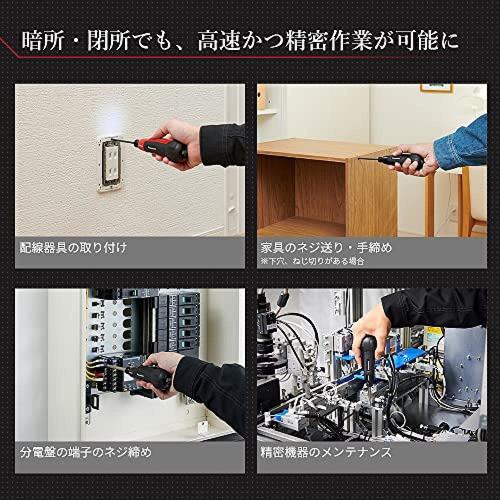 暗所・閉所でも、高速かつ精密作業が可能に

配線器具の取り付け

家具のネジ送り・手締め
※下穴、ねじ切りがある場合

分電盤の端子のネジ締め

精密機器のメンテナンス