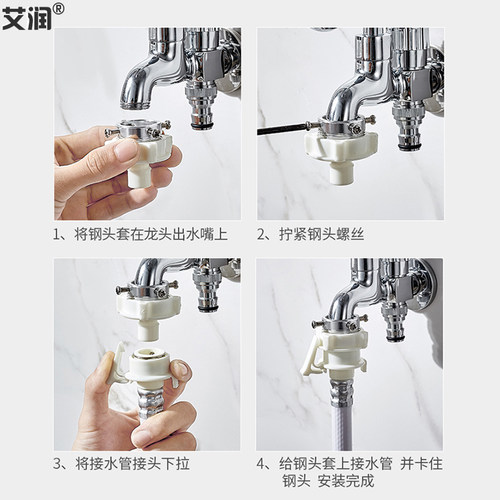 艾润®

1、将钢头套在龙头出水嘴上

2、拧紧钢头螺丝

3、将接水管接头下拉

4、给钢头套上接水管 并卡住钢头 安装完成