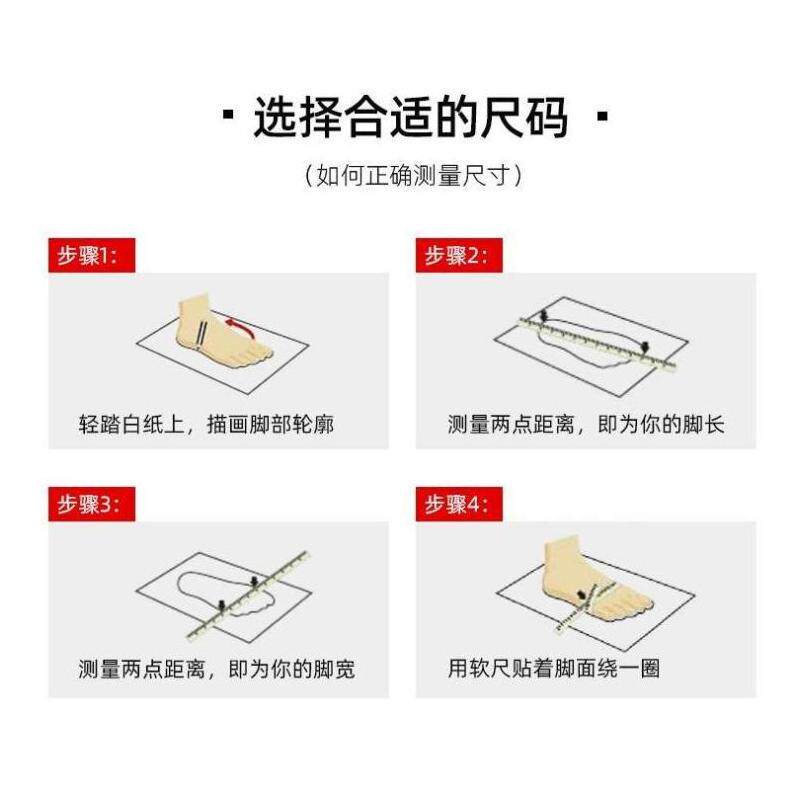 · 选择合适的尺码 ·

(如何正确测量尺寸)

步骤1:

轻踏白纸上，描画脚部轮廓

步骤2:

测量两点距离，即为你的脚长

步骤3:

测量两点距离，即为你的脚宽

步骤4:

用软尺贴着脚面绕一圈