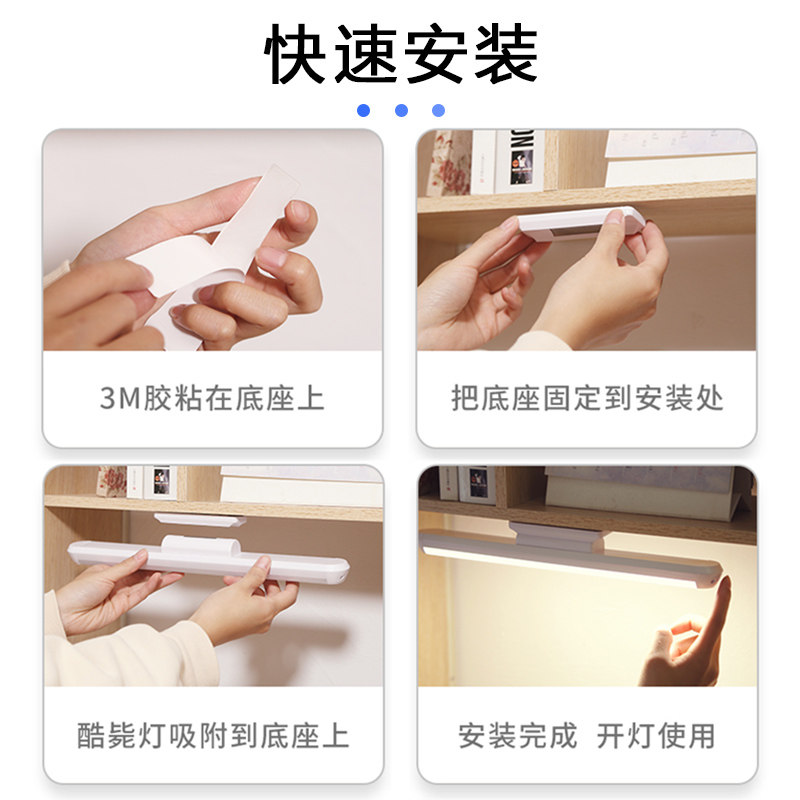 快速安装

3M胶粘在底座上

把底座固定到安装处

酷毙灯吸附到底座上

安装完成 开灯使用