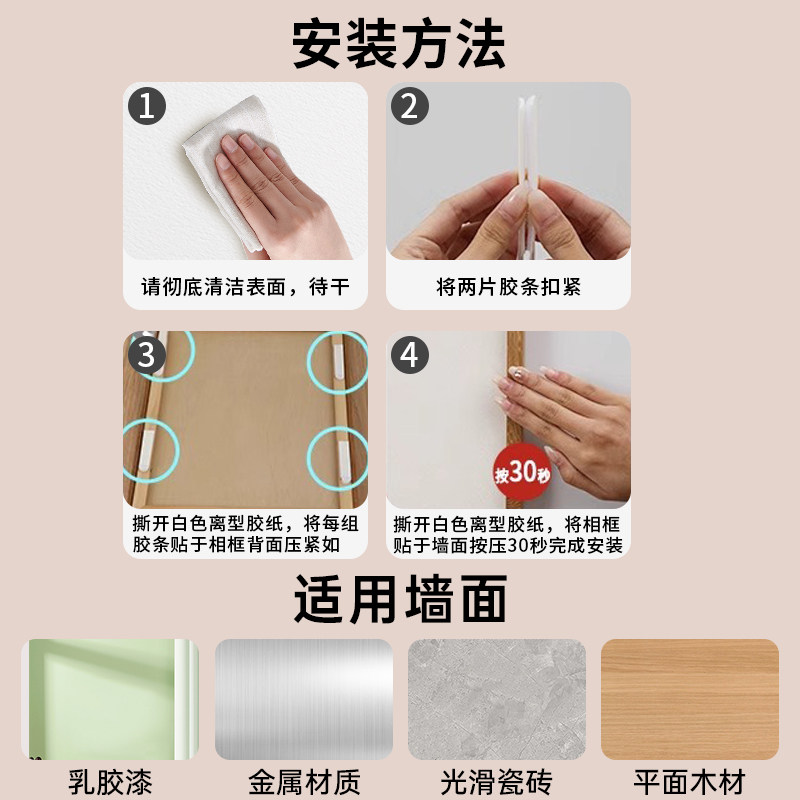 安装方法

1
请彻底清洁表面，待干

2
将两片胶条扣紧

3
撕开白色离型胶纸，将每组胶条贴于相框背面压紧如

4
按30秒
撕开白色离型胶纸，将相框贴于墙面按压30秒完成安装

适用墙面

乳胶漆

金属材质

光滑瓷砖

平面木材