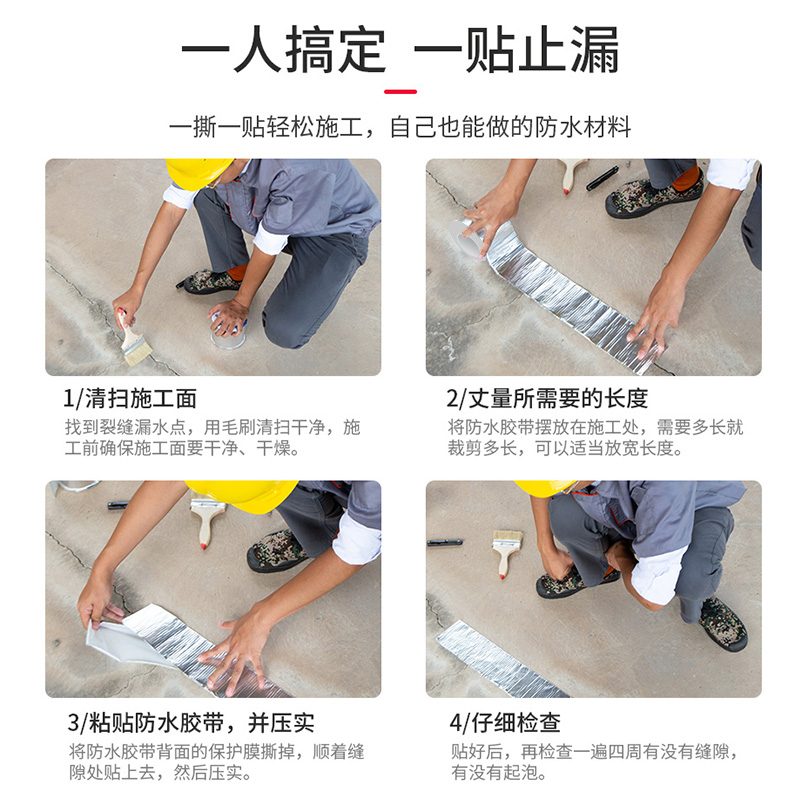 一人搞定 一贴止漏

一撕一贴轻松施工，自己也能做的防水材料

1/清扫施工面

找到裂缝漏水点，用毛刷清扫干净，施工前确保施工面要干净、干燥。

2/丈量所需要的长度

将防水胶带摆放在施工处，需要多长就裁剪多长，可以适当放宽长度。

3/粘贴防水胶带，并压实

将防水胶带背面的保护膜撕掉，顺着缝隙处贴上去，然后压实。

4/仔细检查

贴好后，再检查一遍四周有没有缝隙，有没有起泡。