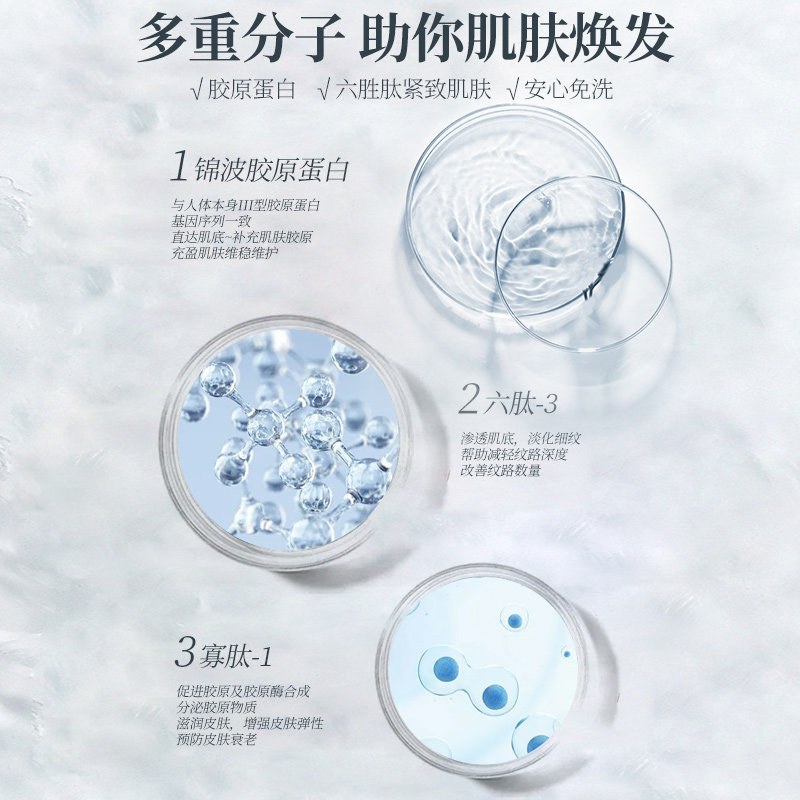 多重分子 助你肌肤焕发

√胶原蛋白 √六胜肽紧致肌肤 √安心免洗

1 锦波胶原蛋白

与人体本身III型胶原蛋白
基因序列一致
直达肌底~补充肌肤胶原
充盈肌肤维稳维护

2 六肽-3

渗透肌底，淡化细纹
帮助减轻纹路深度
改善纹路数量

3 寡肽-1

促进胶原及胶原酶合成
分泌胶原物质
滋润皮肤，增强皮肤弹性
预防皮肤衰老