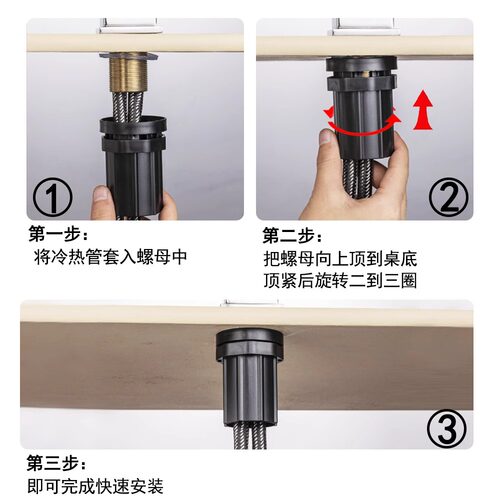 ①

第一步：
将冷热管套入螺母中

②

第二步：
把螺母向上顶到桌底
顶紧后旋转二到三圈

③

第三步：
即可完成快速安装