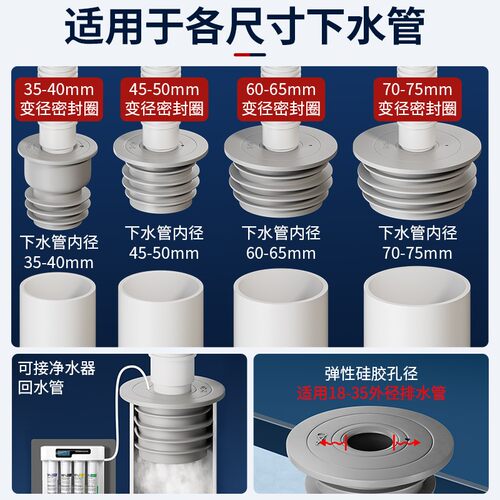 适用于各尺寸下水管

35-40mm
变径密封圈

45-50mm
变径密封圈

60-65mm
变径密封圈

70-75mm
变径密封圈

下水管内径
35-40mm

下水管内径
45-50mm

下水管内径
60-65mm

下水管内径
70-75mm

可接净水器
回水管

弹性硅胶孔径
适用18-35外径排水管