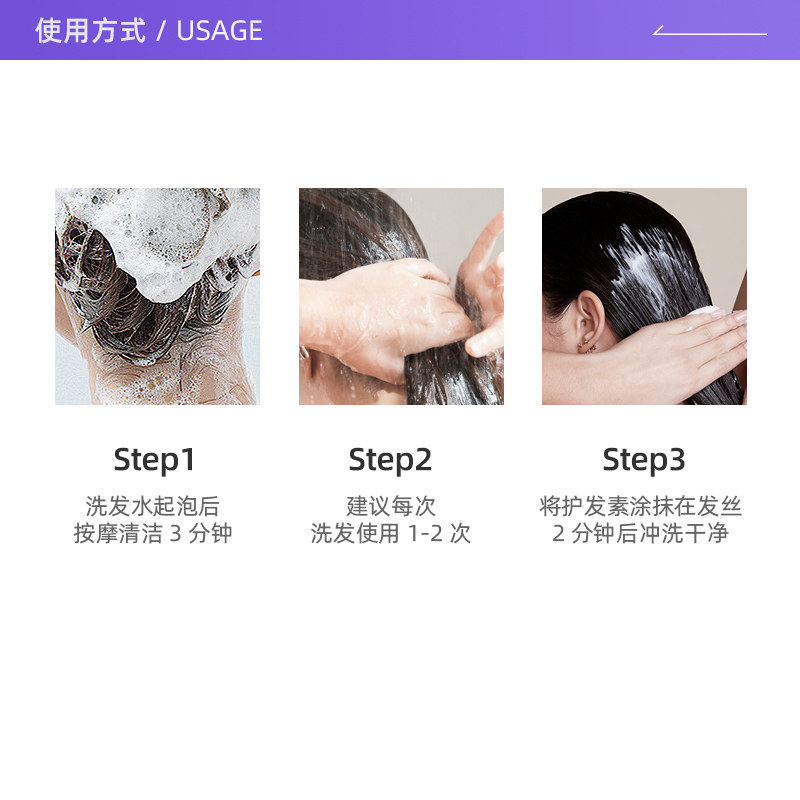 使用方式 / USAGE

Step1
洗发水起泡后
按摩清洁 3 分钟

Step2
建议每次
洗发使用 1-2 次

Step3
将护发素涂抹在发丝
2 分钟后冲洗干净