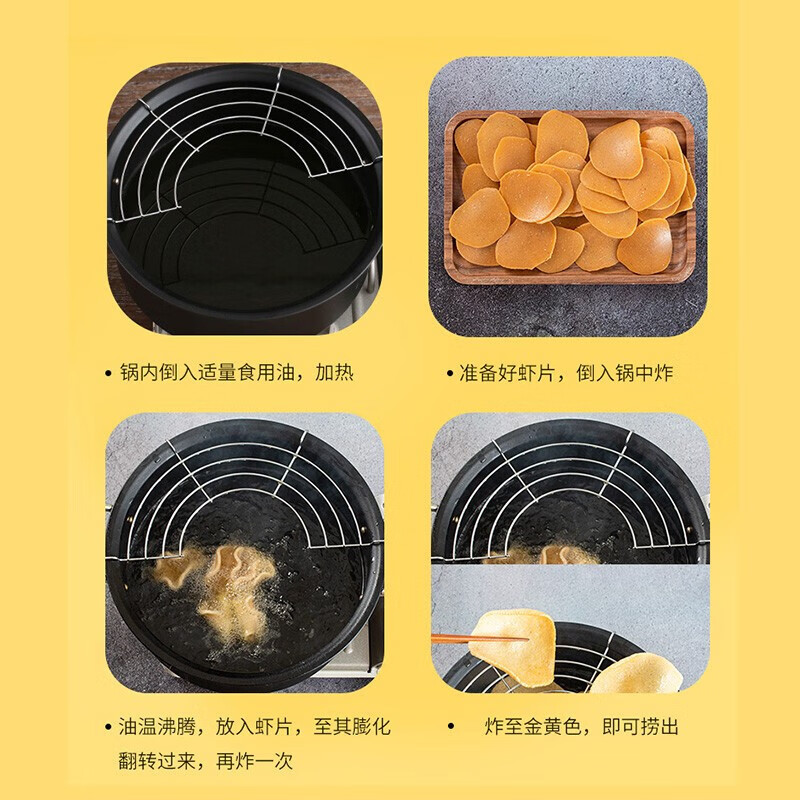 • 锅内倒入适量食用油，加热

• 准备好虾片，倒入锅中炸

• 油温沸腾，放入虾片，至其膨化翻转过来，再炸一次

• 炸至金黄色，即可捞出