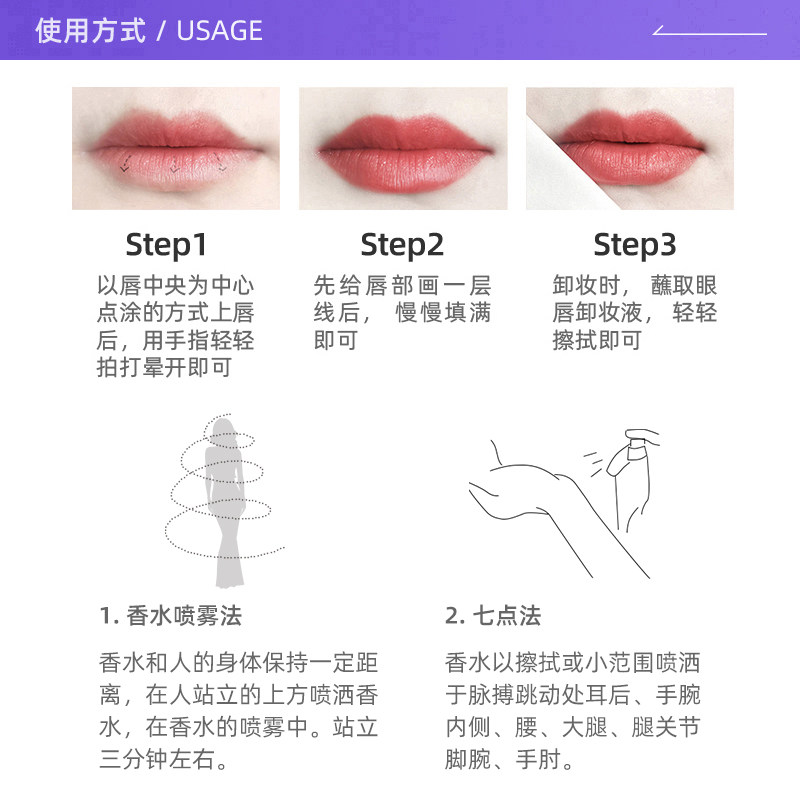 使用方式 / USAGE

Step1
以唇中央为中心点涂的方式上唇后，用手指轻轻拍打晕开即可

Step2
先给唇部画一层线后， 慢慢填满即可

Step3
卸妆时， 蘸取眼唇卸妆液， 轻轻擦拭即可

1. 香水喷雾法

香水和人的身体保持一定距离，在人站立的上方喷洒香水，在香水的喷雾中。站立三分钟左右。

2. 七点法

香水以擦拭或小范围喷洒于脉搏跳动处耳后、手腕内侧、腰、大腿、腿关节脚腕、手肘。