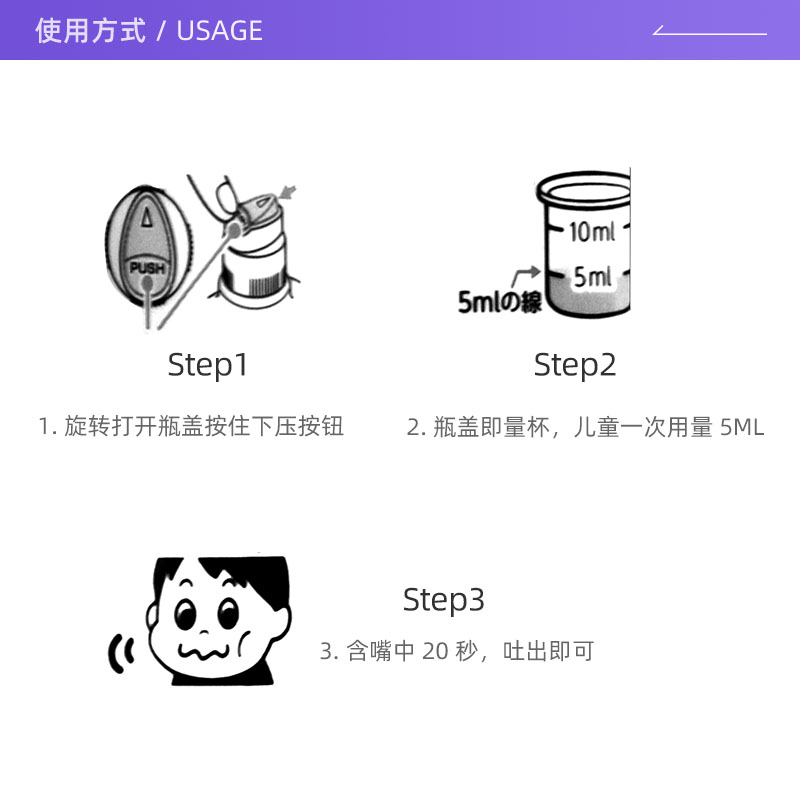 使用方式 / USAGE

PUSH

Step1

1. 旋转打开瓶盖按住下压按钮

10ml
5ml
5mlの線

Step2

2. 瓶盖即量杯，儿童一次用量 5ML

Step3

3. 含嘴中 20 秒，吐出即可