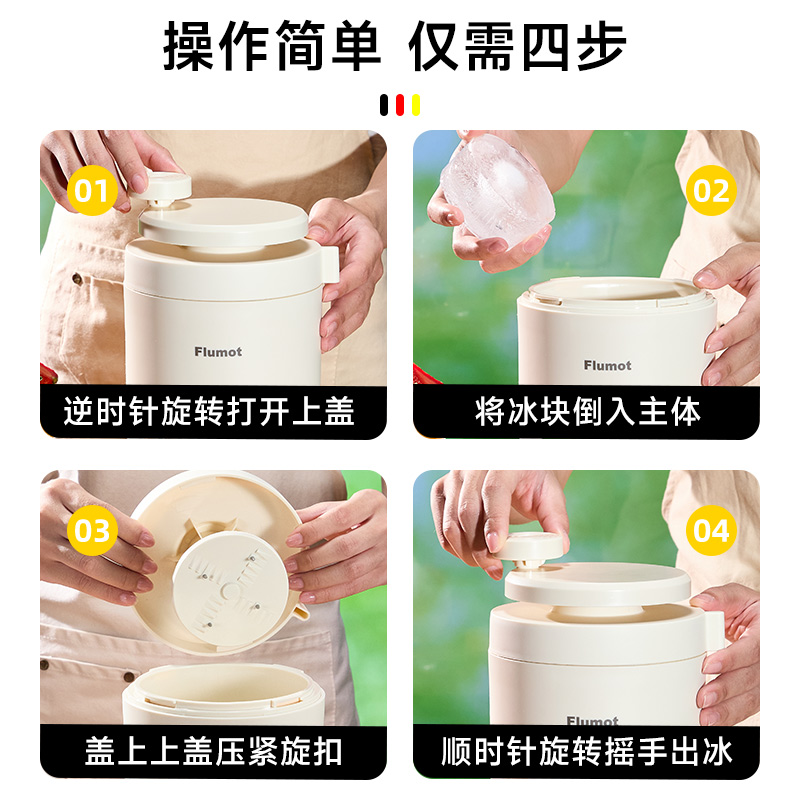 操作简单 仅需四步

01

Flumot

逆时针旋转打开上盖

02

Flumot

将冰块倒入主体

03

盖上上盖压紧旋扣

04

Flumot

顺时针旋转摇手出冰