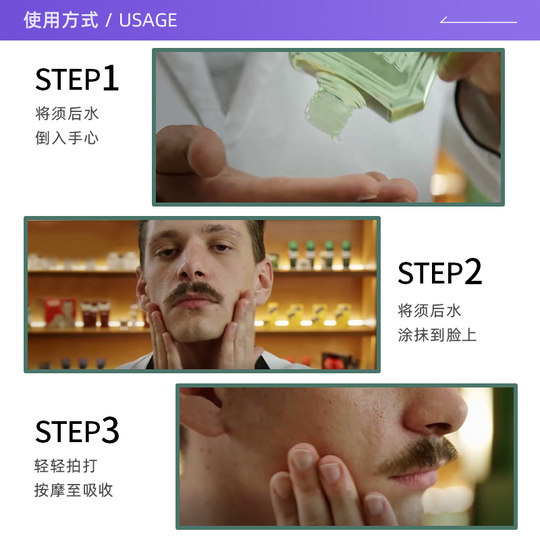 使用方式 / USAGE

STEP1
将须后水
倒入手心

STEP2
将须后水
涂抹到脸上

STEP3
轻轻拍打
按摩至吸收