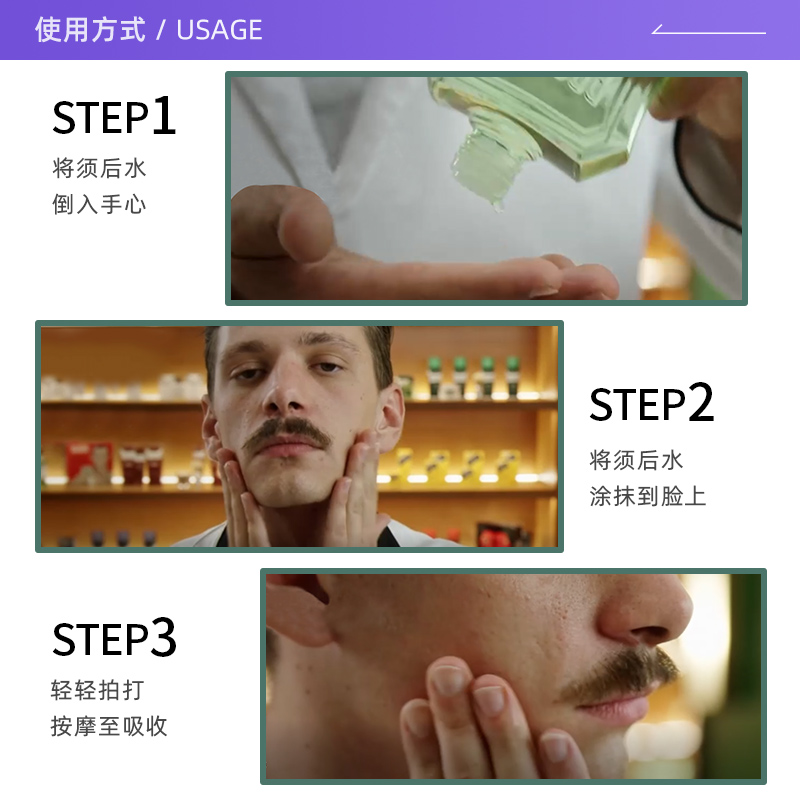 使用方式 / USAGE

STEP1
将须后水
倒入手心

STEP2
将须后水
涂抹到脸上

STEP3
轻轻拍打
按摩至吸收