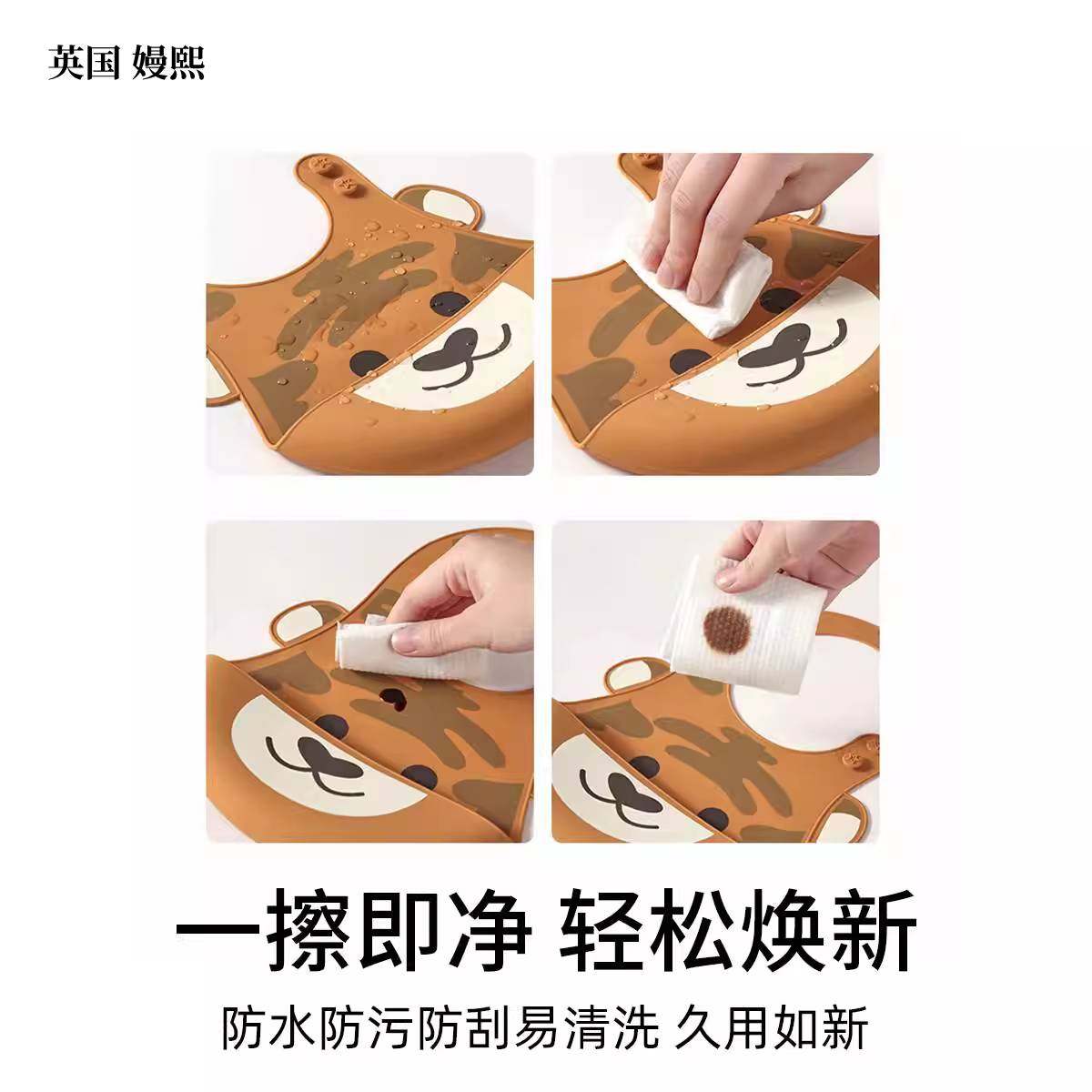 英国 嫚熙

一擦即净 轻松焕新

防水防污防刮易清洗 久用如新