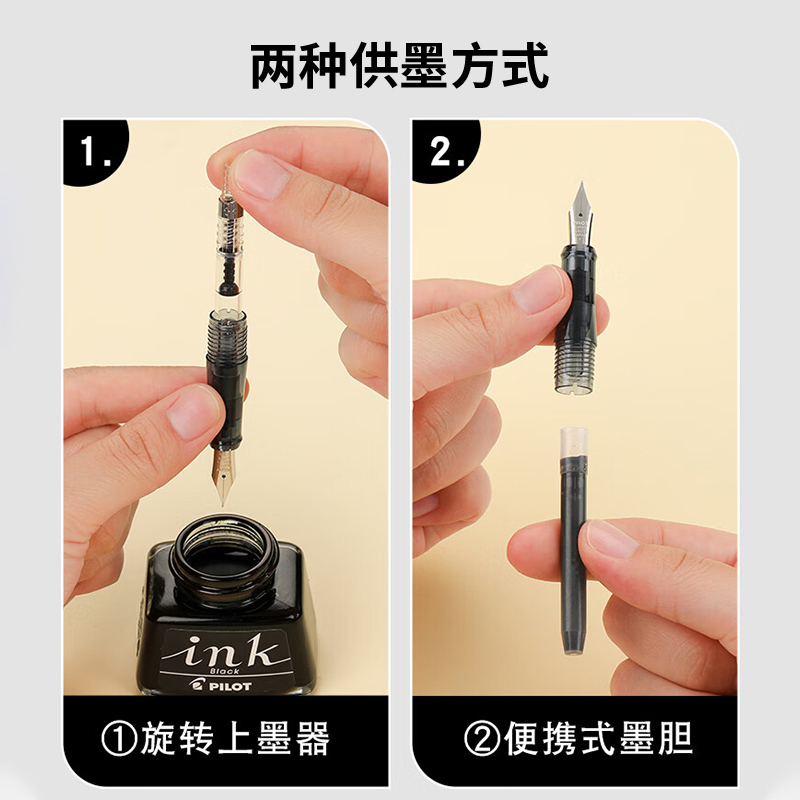 两种供墨方式

1.

ink
Black
PILOT

①旋转上墨器

2.

②便携式墨胆