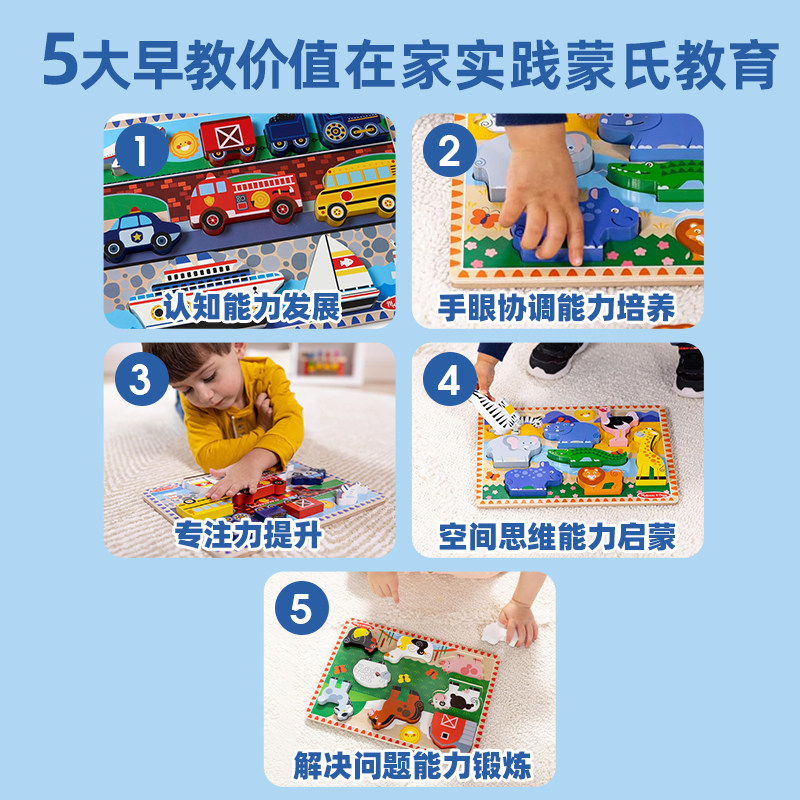 5大早教价值在家实践蒙氏教育

1
认知能力发展

2
手眼协调能力培养

3
专注力提升

4
空间思维能力启蒙

5
解决问题能力锻炼