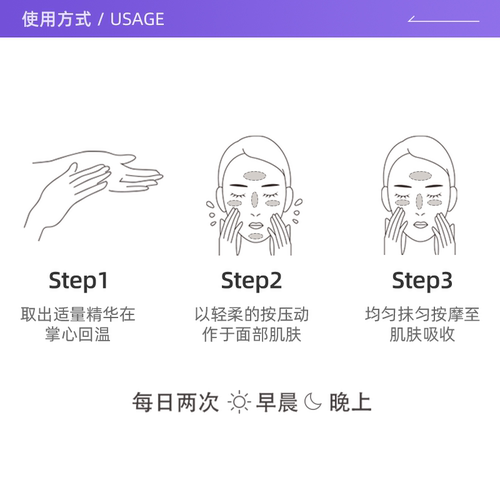 使用方式 / USAGE

Step1
取出适量精华在掌心回温

Step2
以轻柔的按压动作于面部肌肤

Step3
均匀抹匀按摩至肌肤吸收

每日两次 早晨 晚上