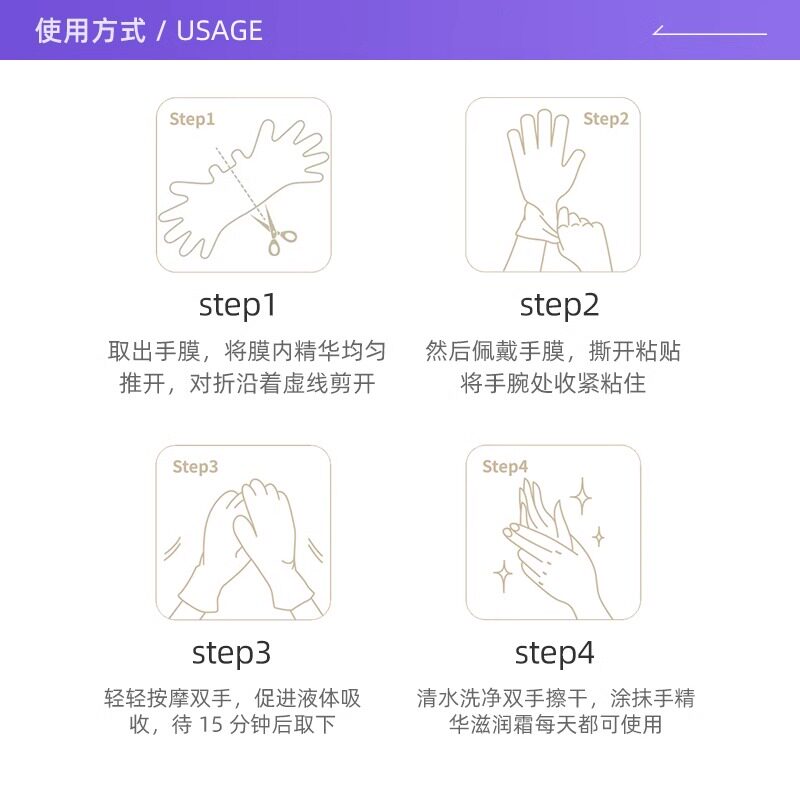 使用方式 / USAGE

Step1

step1

取出手膜，将膜内精华均匀推开，对折沿着虚线剪开

Step2

step2

然后佩戴手膜，撕开粘贴将手腕处收紧粘住

Step3

step3

轻轻按摩双手，促进液体吸收，待 15 分钟后取下

Step4

step4

清水洗净双手擦干，涂抹手精华滋润霜每天都可使用