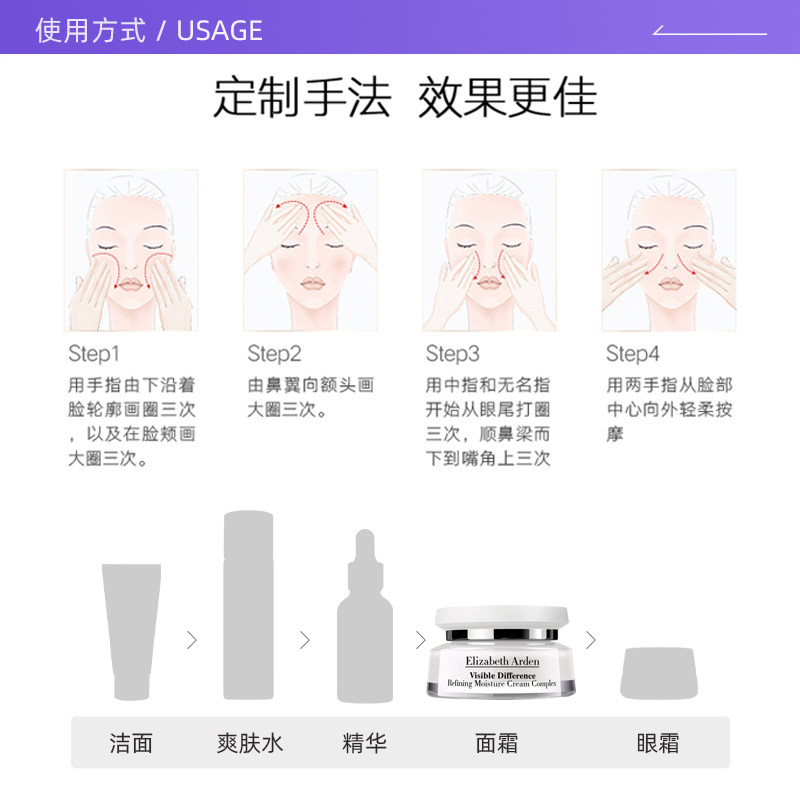 使用方式 / USAGE

定制手法 效果更佳

Step1
用手指由下沿着脸轮廓画圈三次，以及在脸颊画大圈三次。

Step2
由鼻翼向额头画大圈三次。

Step3
用中指和无名指开始从眼尾打圈三次，顺鼻梁而下到嘴角上三次

Step4
用两手指从脸部中心向外轻柔按摩

Elizabeth Arden
Visible Difference
Refining Moisture Cream Complex

洁面 爽肤水 精华 面霜 眼霜