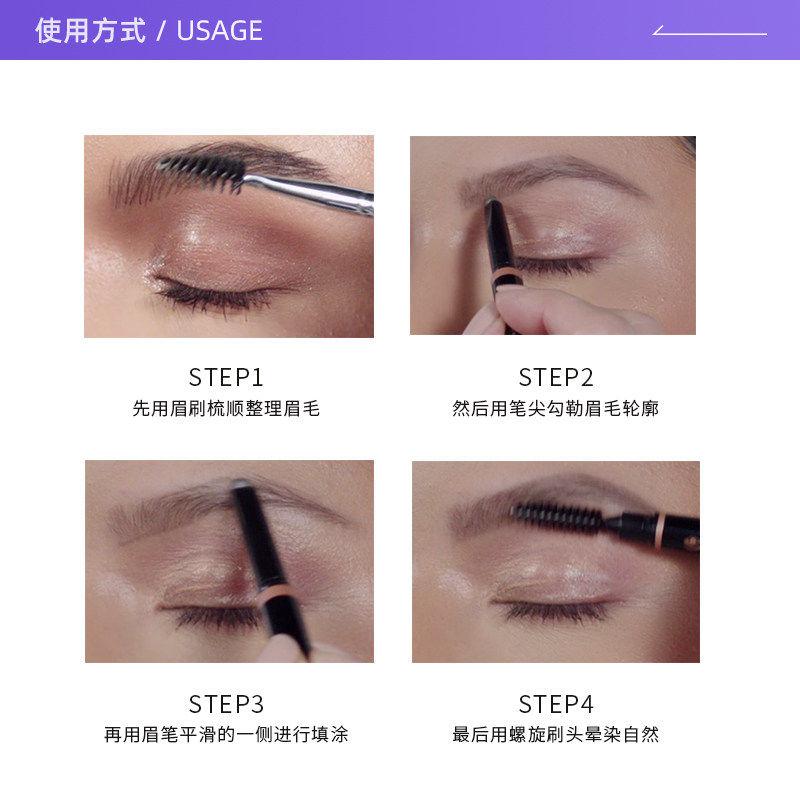 使用方式 / USAGE

STEP1
先用眉刷梳顺整理眉毛

STEP2
然后用笔尖勾勒眉毛轮廓

STEP3
再用眉笔平滑的一侧进行填涂

STEP4
最后用螺旋刷头晕染自然