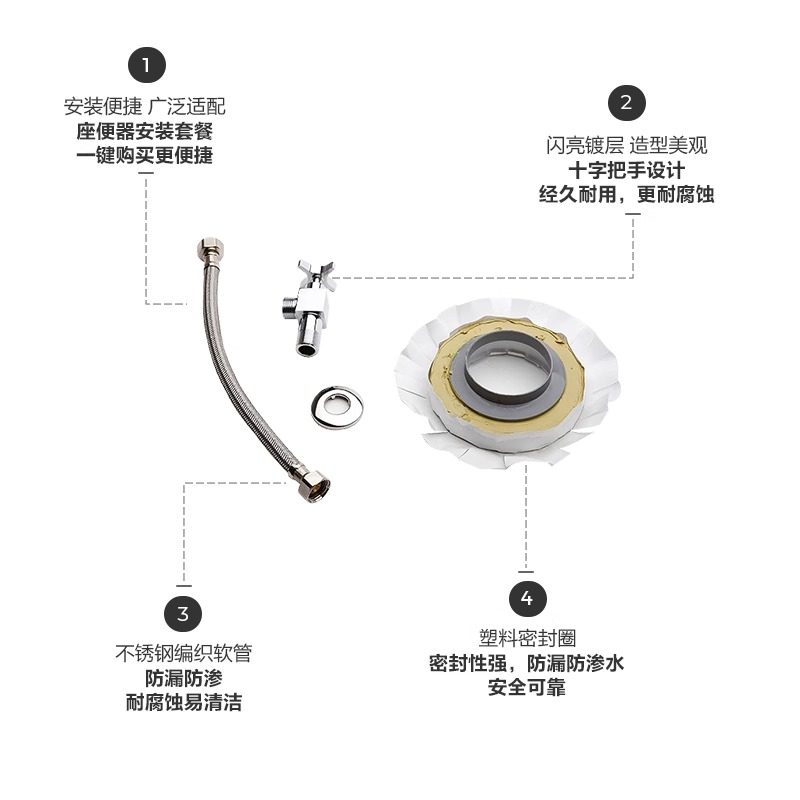 1
安装便捷 广泛适配
座便器安装套餐
一键购买更便捷

2
闪亮镀层 造型美观
十字把手设计
经久耐用，更耐腐蚀

3
不锈钢编织软管
防漏防渗
耐腐蚀易清洁

4
塑料密封圈
密封性强，防漏防渗水
安全可靠