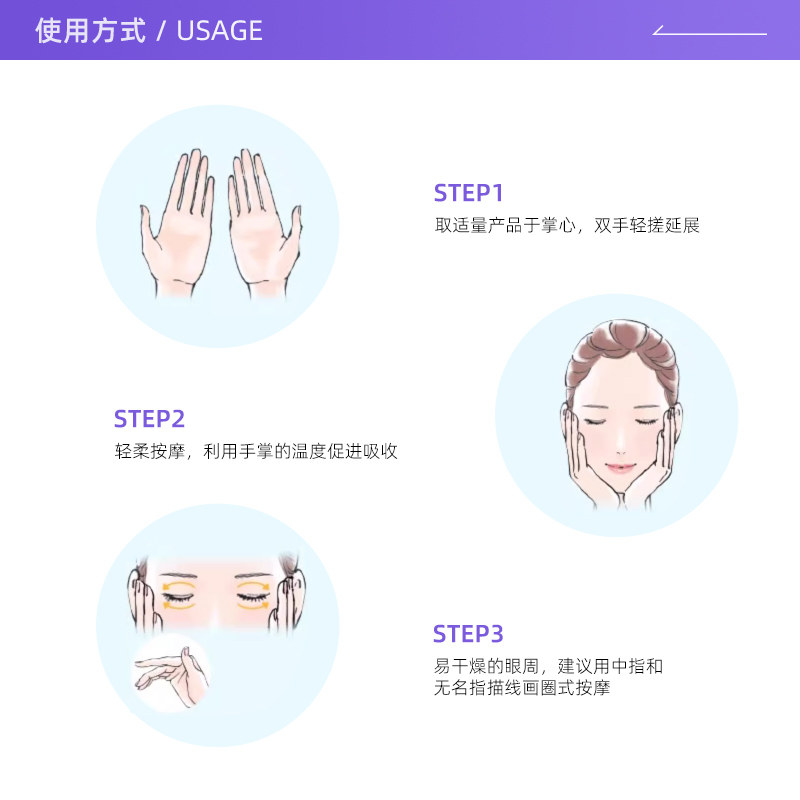 使用方式 / USAGE

STEP1
取适量产品于掌心，双手轻搓延展

STEP2
轻柔按摩，利用手掌的温度促进吸收

STEP3
易干燥的眼周，建议用中指和无名指描线画圈式按摩