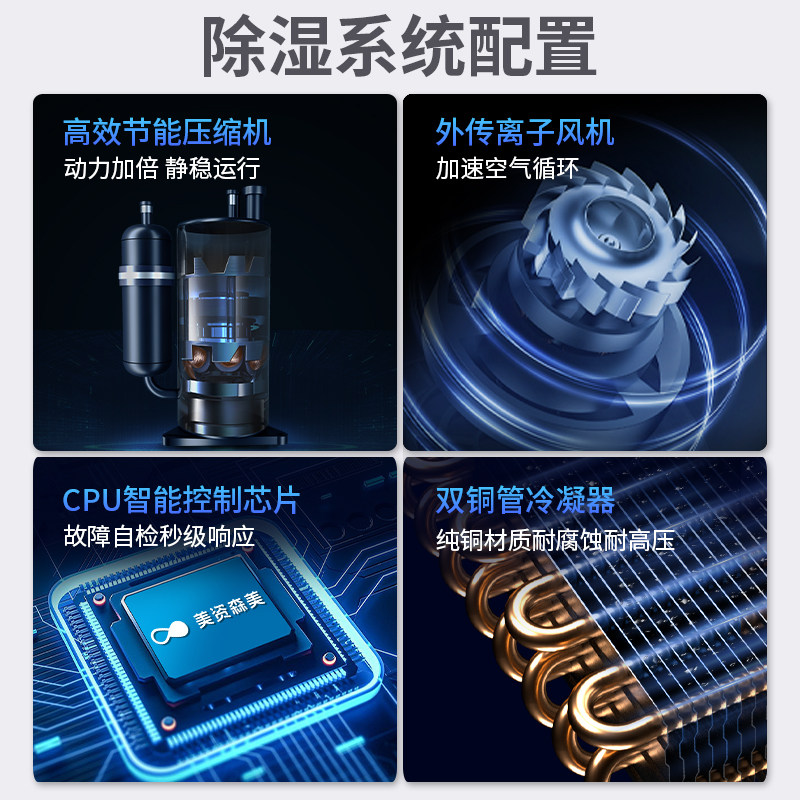 除湿系统配置

高效节能压缩机
动力加倍 静稳运行

外传离子风机
加速空气循环

CPU智能控制芯片
故障自检秒级响应

美资森美

双铜管冷凝器
纯铜材质耐腐蚀耐高压