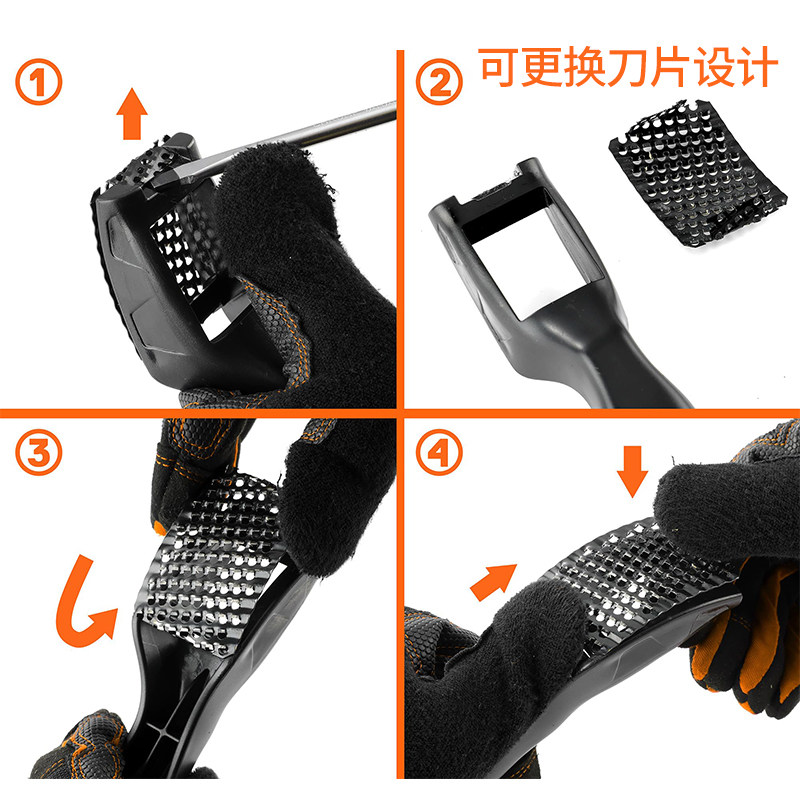 ①

② 可更换刀片设计

③

④