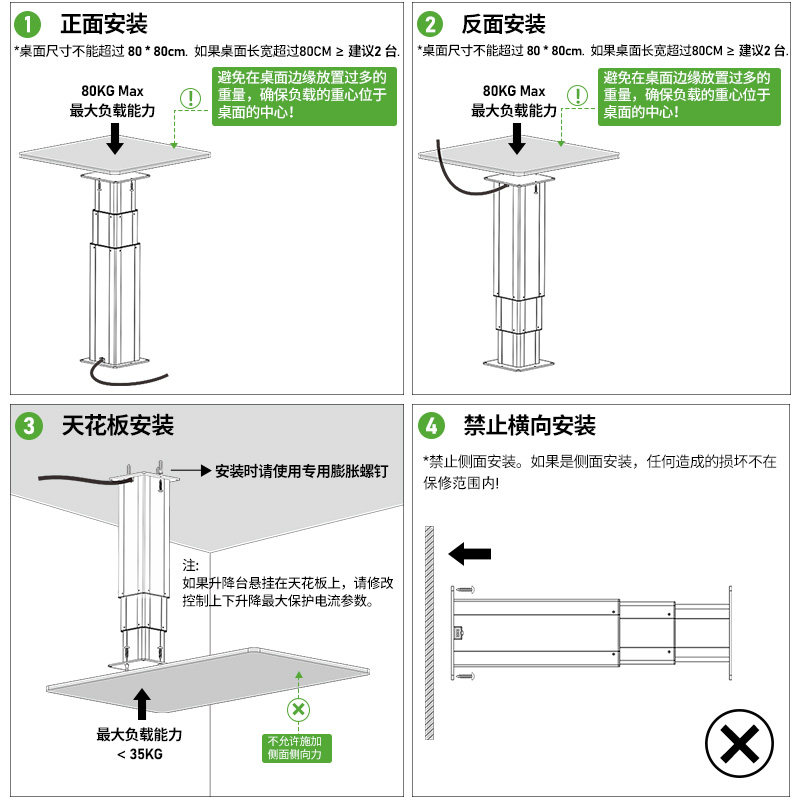 1 正面安装

*桌面尺寸不能超过 80 * 80cm. 如果桌面长宽超过80CM ≥ 建议2 台.

80KG Max
最大负载能力

避免在桌面边缘放置过多的重量，确保负载的重心位于桌面的中心!

2 反面安装

*桌面尺寸不能超过 80 * 80cm. 如果桌面长宽超过80CM ≥ 建议2 台.

80KG Max
最大负载能力

避免在桌面边缘放置过多的重量，确保负载的重心位于桌面的中心!

3 天花板安装

安装时请使用专用膨胀螺钉

注:
如果升降台悬挂在天花板上，请修改控制上下升降最大保护电流参数。

最大负载能力
< 35KG

不允许施加侧面侧向力

4 禁止横向安装

*禁止侧面安装。如果是侧面安装，任何造成的损坏不在保修范围内!