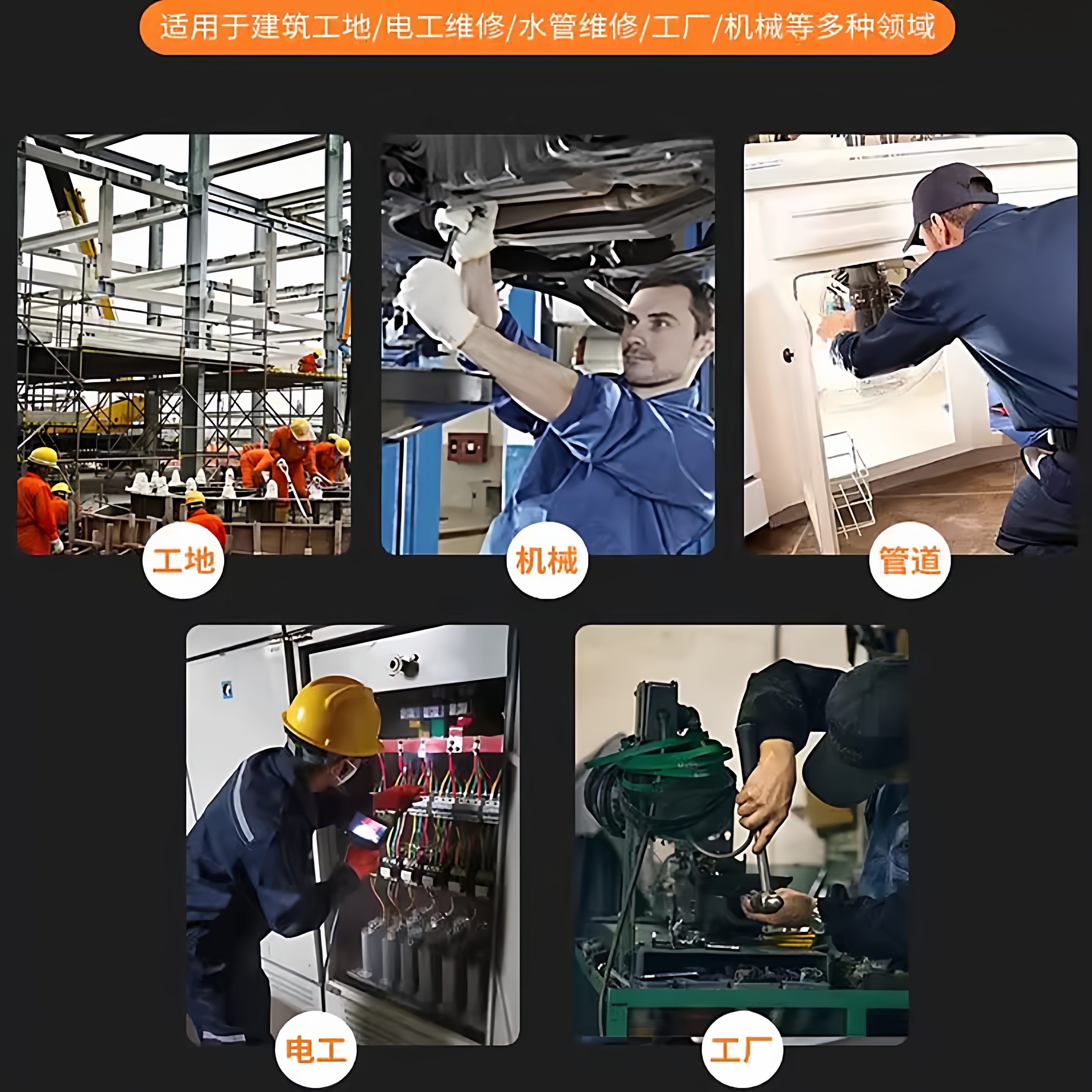 适用于建筑工地/电工维修/水管维修/工厂/机械等多种领域

工地

机械

管道

电工

工厂