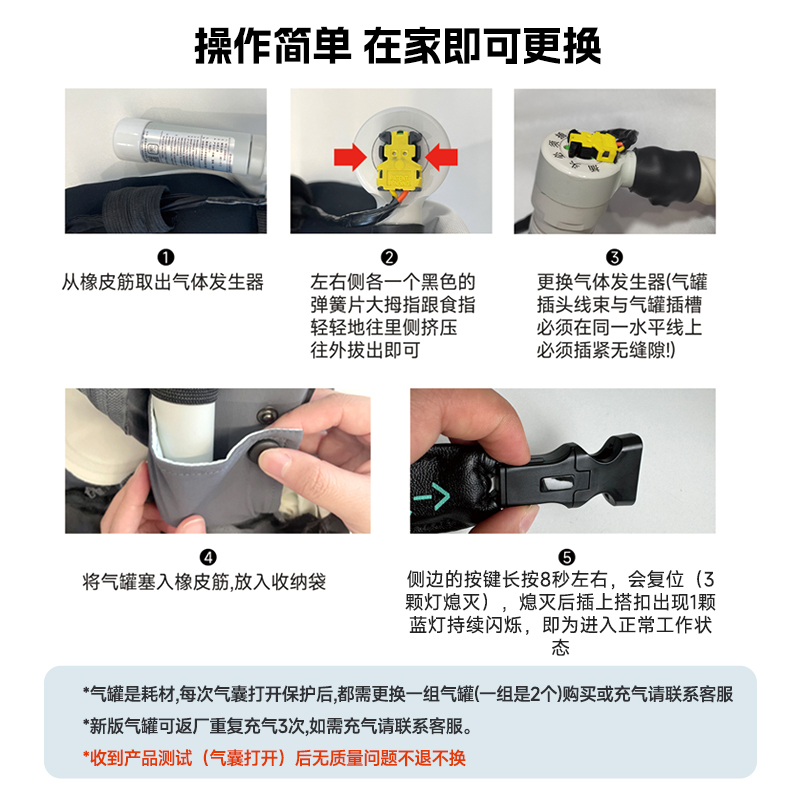 操作简单 在家即可更换

❶
从橡皮筋取出气体发生器

❷
左右侧各一个黑色的弹簧片大拇指跟食指轻轻地往里侧挤压往外拔出即可

❸
更换气体发生器(气罐插头线束与气罐插槽必须在同一水平线上必须插紧无缝隙!)

❹
将气罐塞入橡皮筋,放入收纳袋

❺
侧边的按键长按8秒左右，会复位（3颗灯熄灭），熄灭后插上搭扣出现1颗蓝灯持续闪烁，即为进入正常工作状态

*气罐是耗材,每次气囊打开保护后,都需更换一组气罐(一组是2个)购买或充气请联系客服

*新版气罐可返厂重复充气3次,如需充气请联系客服。

*收到产品测试（气囊打开）后无质量问题不退不换