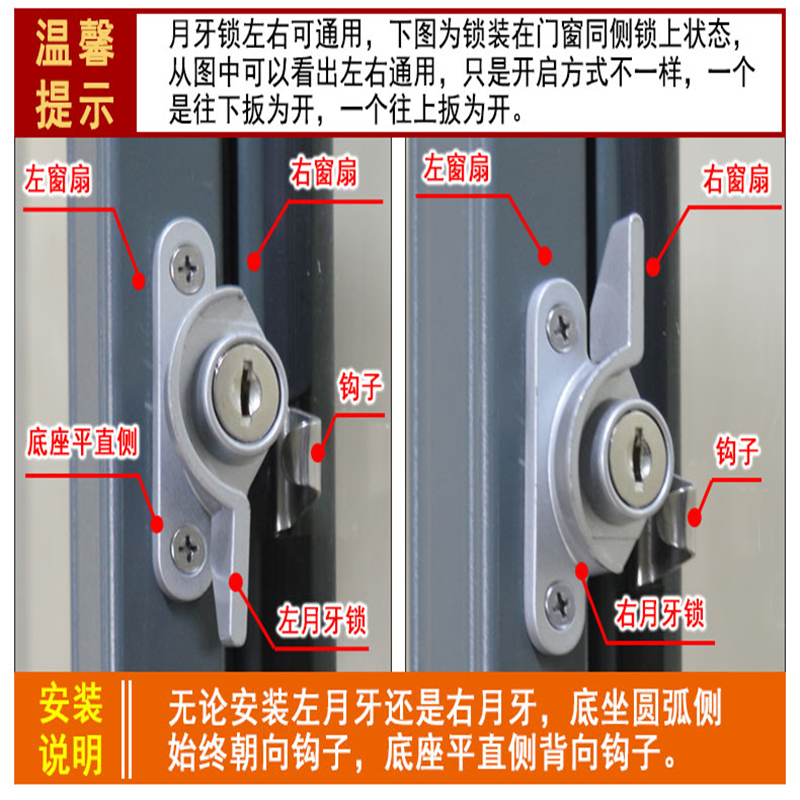 温馨提示

月牙锁左右可通用，下图为锁装在门窗同侧锁上状态，从图中可以看出左右通用，只是开启方式不一样，一个是往下扳为开，一个往上扳为开。

左窗扇

右窗扇

钩子

底座平直侧

左月牙锁

左窗扇

右窗扇

钩子

右月牙锁

安装说明

无论安装左月牙还是右月牙，底坐圆弧侧始终朝向钩子，底座平直侧背向钩子。