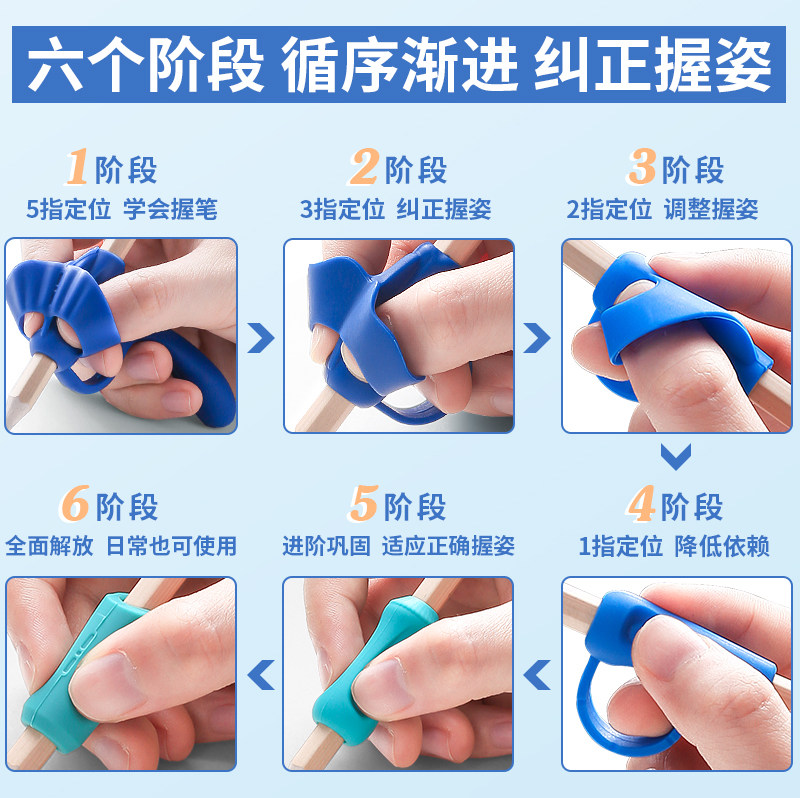 六个阶段 循序渐进 纠正握姿

1阶段
5指定位 学会握笔

2阶段
3指定位 纠正握姿

3阶段
2指定位 调整握姿

4阶段
1指定位 降低依赖

5阶段
进阶巩固 适应正确握姿

6阶段
全面解放 日常也可使用