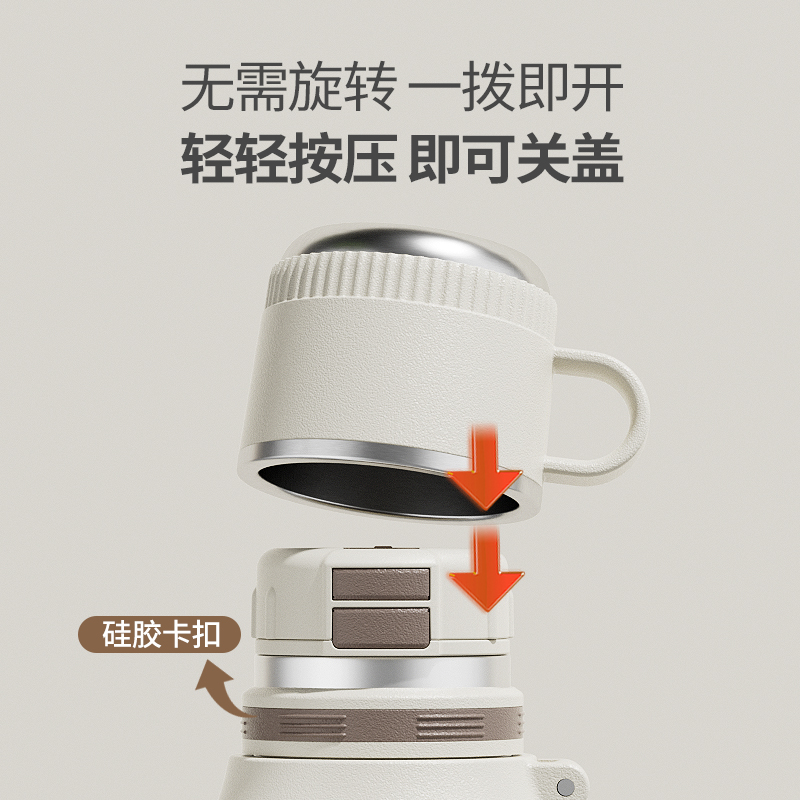 无需旋转 一拨即开
轻轻按压 即可关盖

硅胶卡扣