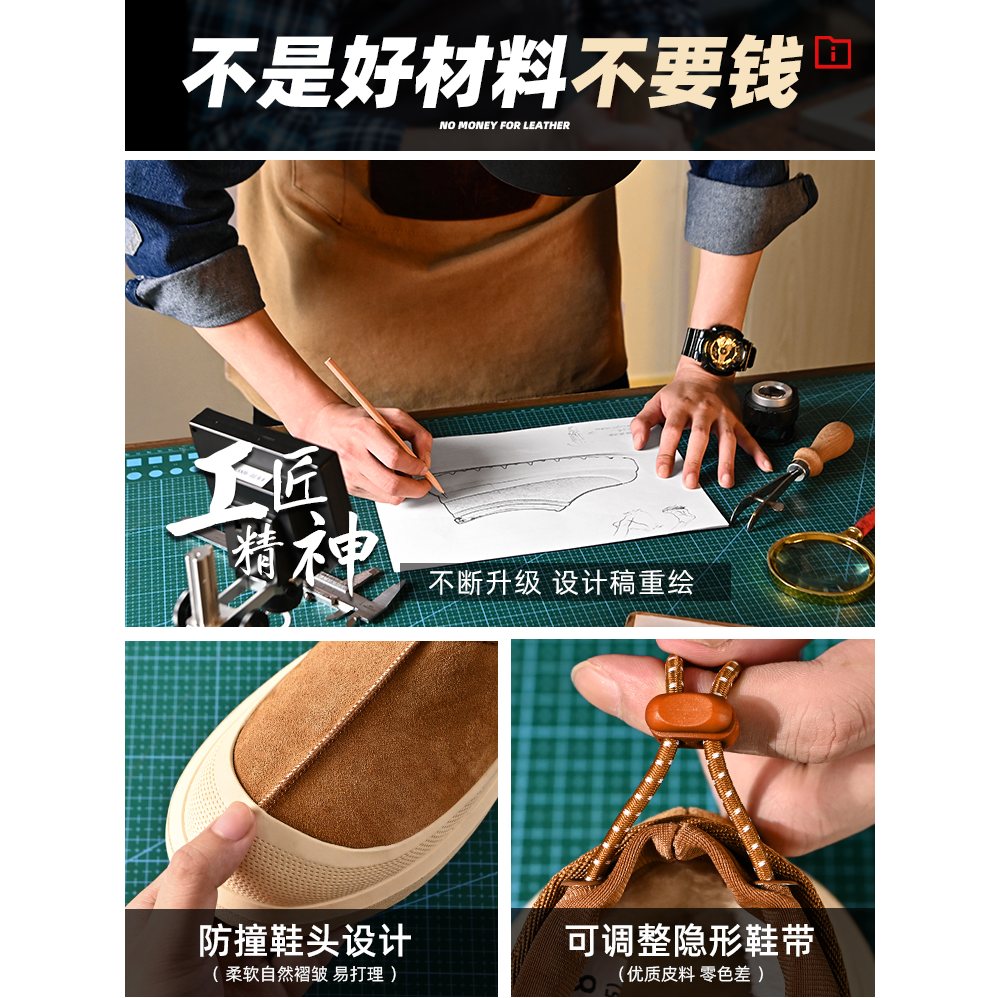 不是好材料不要钱

NO MONEY FOR LEATHER

工匠精神

不断升级 设计稿重绘

防撞鞋头设计
(柔软自然褶皱 易打理)

可调整隐形鞋带
(优质皮料 零色差)