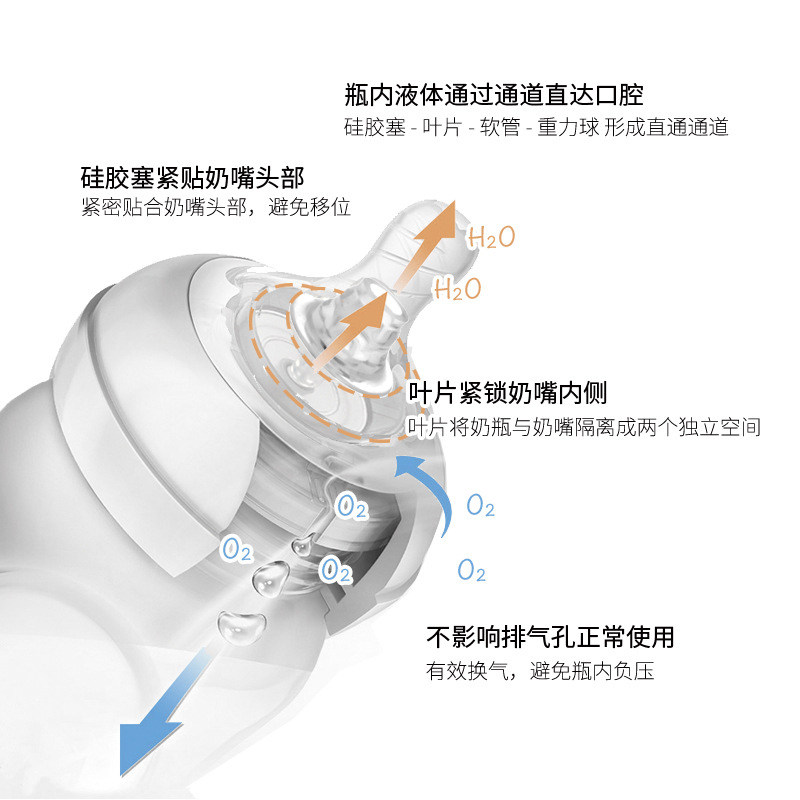 瓶内液体通过通道直达口腔
硅胶塞 - 叶片 - 软管 - 重力球 形成直通通道

硅胶塞紧贴奶嘴头部
紧密贴合奶嘴头部，避免移位

$H_2O$

$H_2O$

叶片紧锁奶嘴内侧
叶片将奶瓶与奶嘴隔离成两个独立空间

$O_2$

$O_2$

$O_2$

$O_2$

$O_2$

不影响排气孔正常使用
有效换气，避免瓶内负压