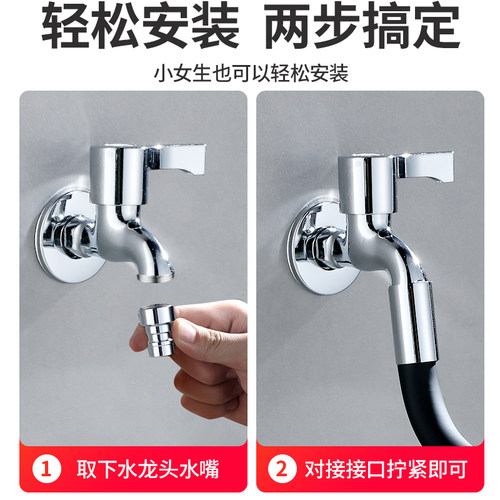 轻松安装 两步搞定

小女生也可以轻松安装

1 取下水龙头水嘴

2 对接接口拧紧即可