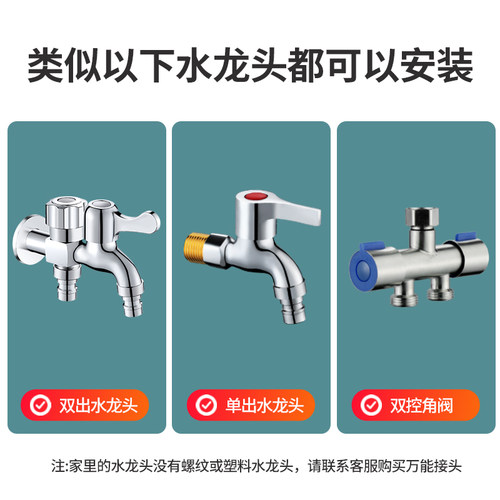 类似以下水龙头都可以安装

双出水龙头

单出水龙头

双控角阀

注:家里的水龙头没有螺纹或塑料水龙头，请联系客服购买万能接头