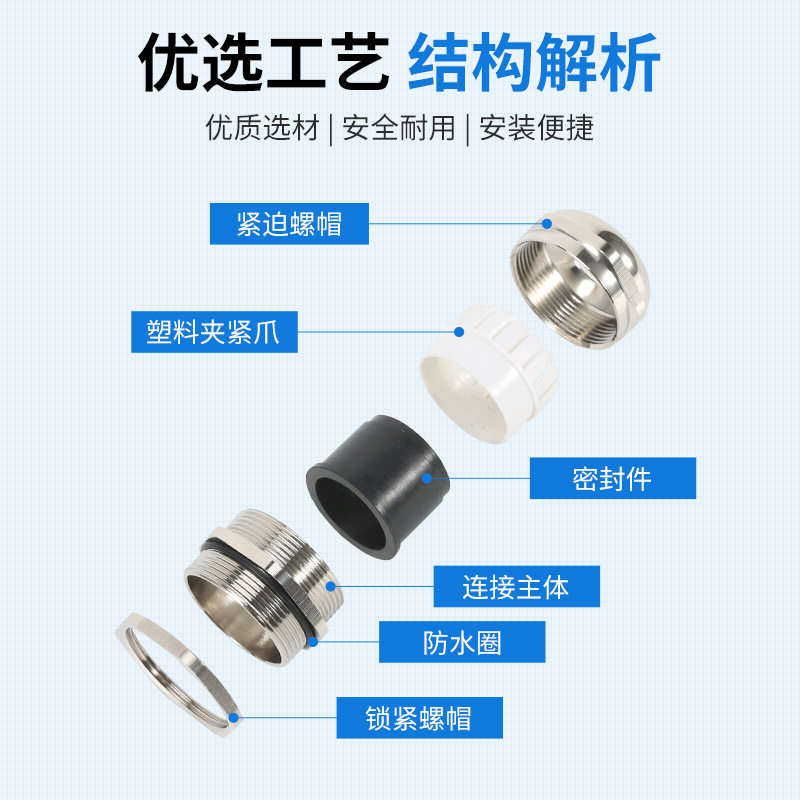 优选工艺 结构解析

优质选材 | 安全耐用 | 安装便捷

紧迫螺帽

塑料夹紧爪

密封件

连接主体

防水圈

锁紧螺帽