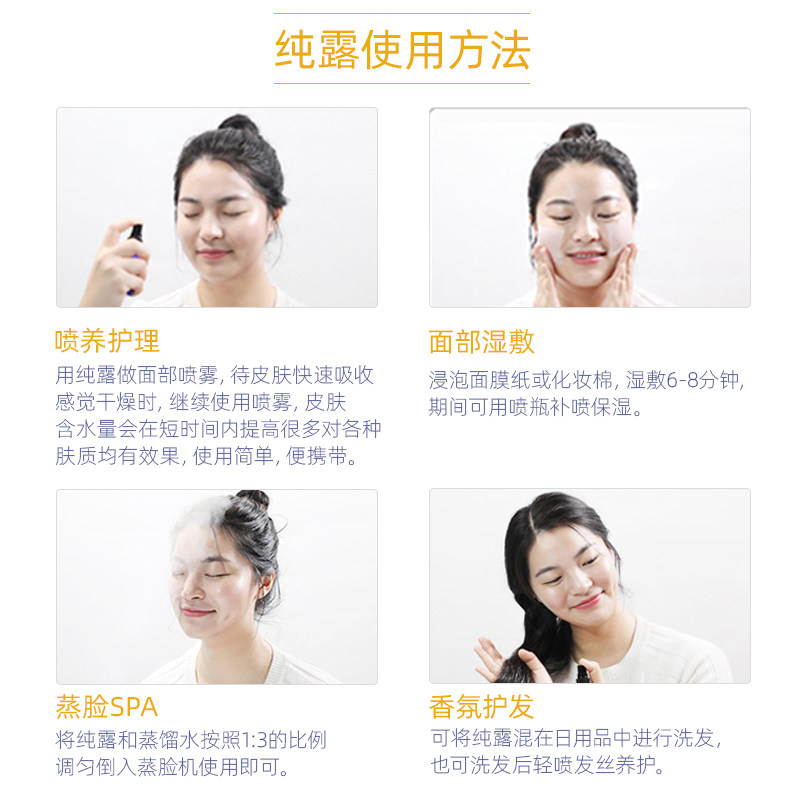 纯露使用方法

喷养护理
用纯露做面部喷雾，待皮肤快速吸收感觉干燥时，继续使用喷雾，皮肤含水量会在短时间内提高很多对各种肤质均有效果，使用简单，便携带。

面部湿敷
浸泡面膜纸或化妆棉，湿敷6-8分钟，期间可用喷瓶补喷保湿。

蒸脸SPA
将纯露和蒸馏水按照1:3的比例调匀倒入蒸脸机使用即可。

香氛护发
可将纯露混在日用品中进行洗发，也可洗发后轻喷发丝养护。