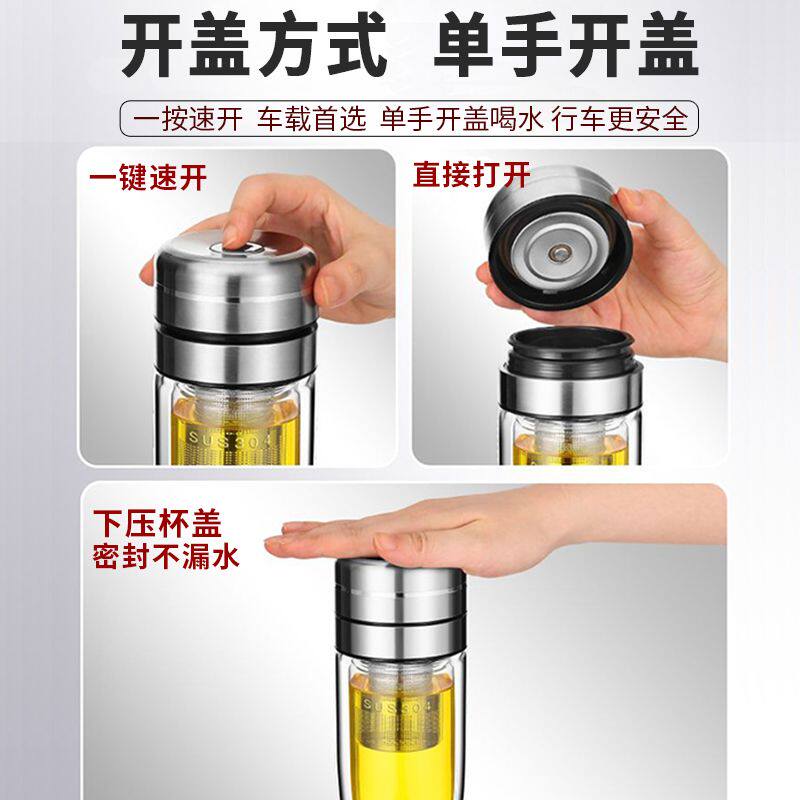 开盖方式 单手开盖

一按速开 车载首选 单手开盖喝水 行车更安全

一键速开

SUS304

直接打开

下压杯盖
密封不漏水

SUS304