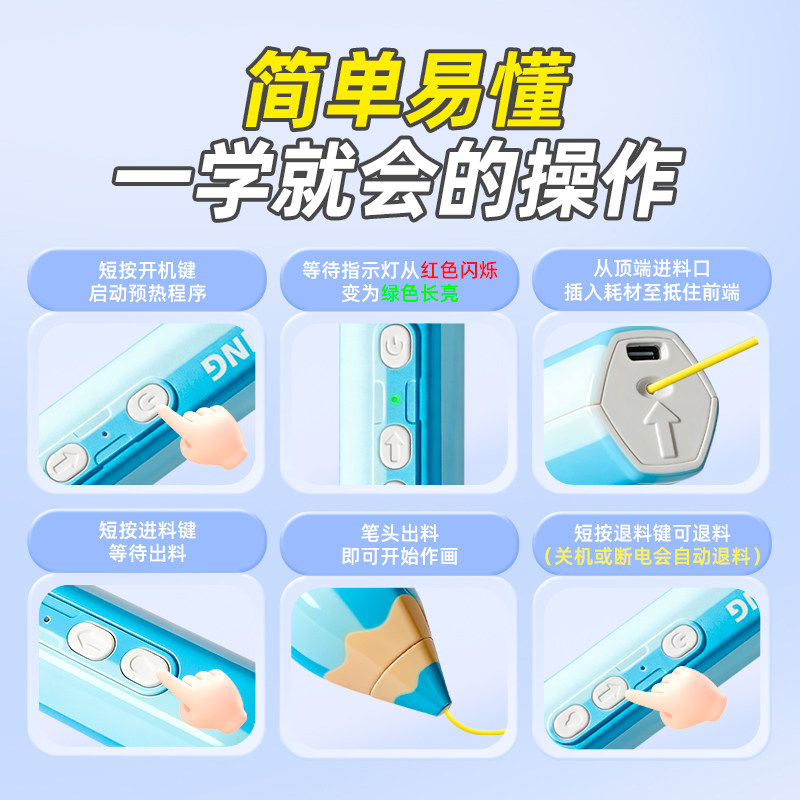 简单易懂
一学就会的操作

短按开机键
启动预热程序

等待指示灯从红色闪烁
变为绿色长亮

从顶端进料口
插入耗材至抵住前端

短按进料键
等待出料

笔头出料
即可开始作画

短按退料键可退料
（关机或断电会自动退料）