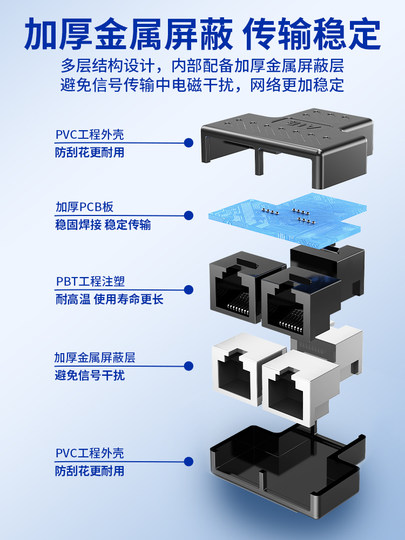 加厚金属屏蔽 传输稳定

多层结构设计，内部配备加厚金属屏蔽层
避免信号传输中电磁干扰，网络更加稳定

PVC工程外壳
防刮花更耐用

加厚PCB板
稳固焊接 稳定传输

PBT工程注塑
耐高温 使用寿命更长

加厚金属屏蔽层
避免信号干扰

PVC工程外壳
防刮花更耐用