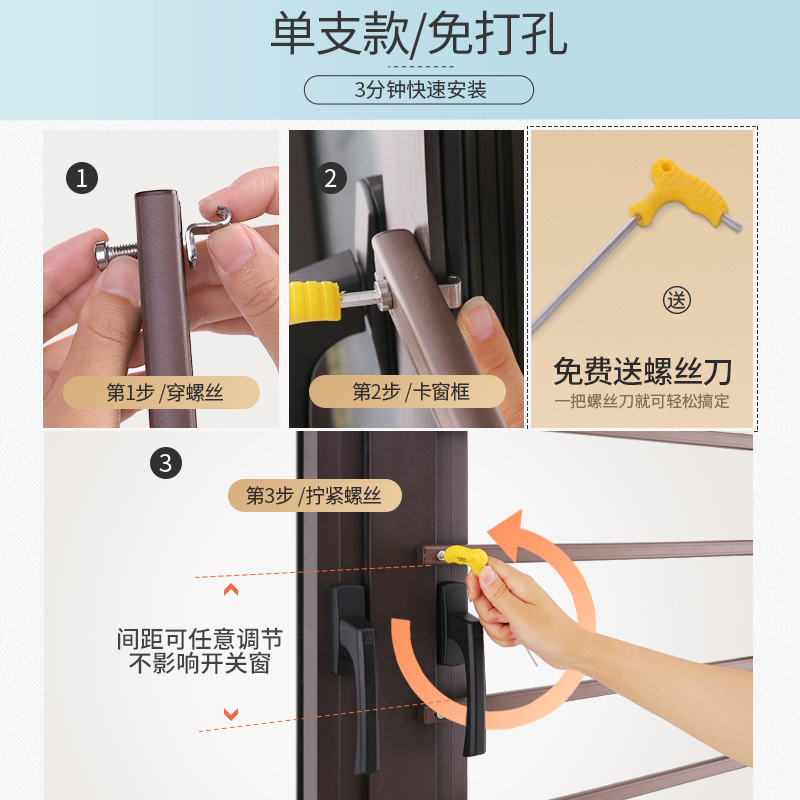 单支款/免打孔

3分钟快速安装

1
第1步 /穿螺丝

2
第2步 /卡窗框

送
免费送螺丝刀
一把螺丝刀就可轻松搞定

3
第3步 /拧紧螺丝

间距可任意调节
不影响开关窗