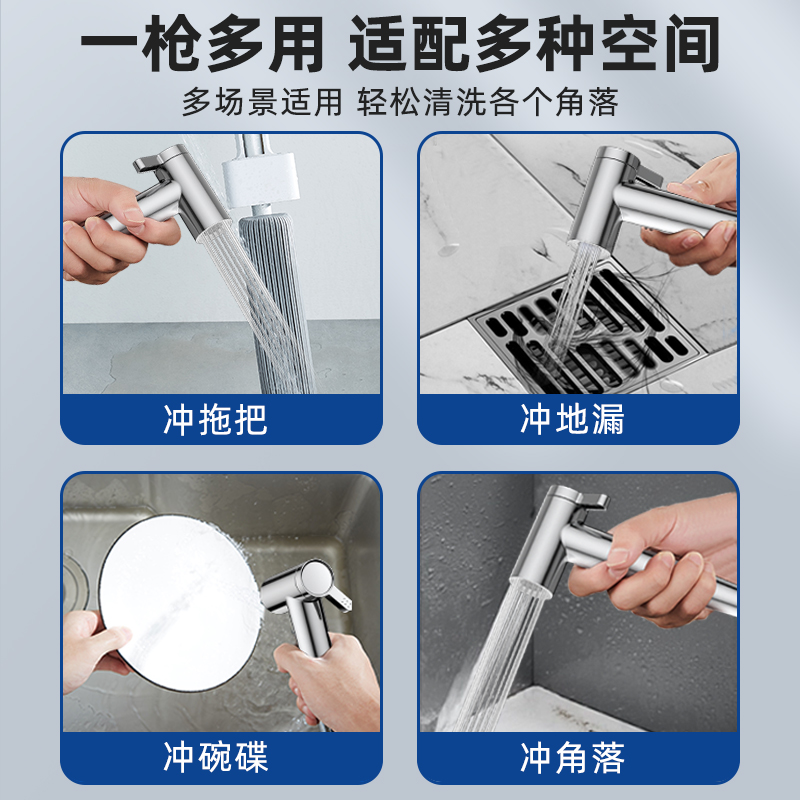 一枪多用 适配多种空间

多场景适用 轻松清洗各个角落

冲拖把

冲地漏

冲碗碟

冲角落